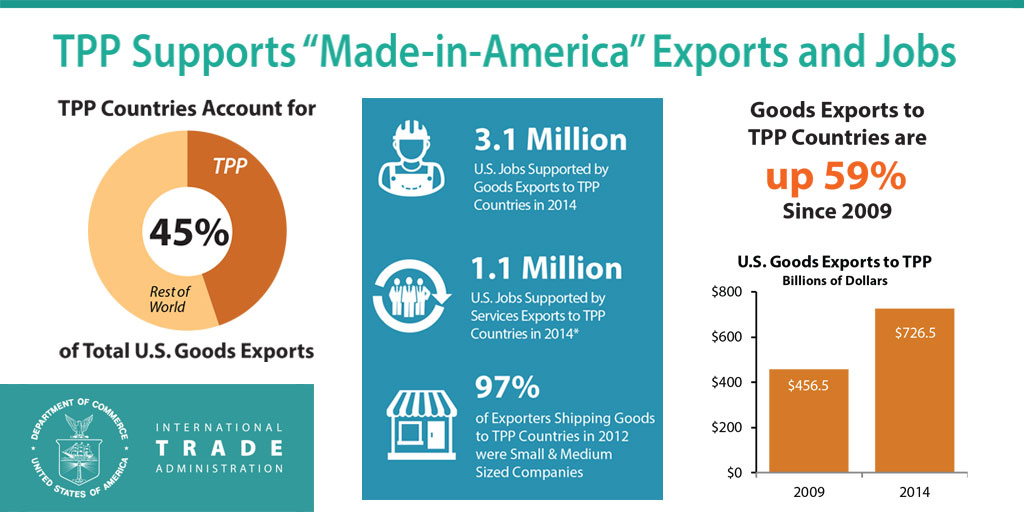 TPP Supports "Made-in-America" Exports and Jobs

TPP Countries Account for

TPP

45%

Rest of World

of Total U.S. Goods Exports

DEPARTMENT OF COMMERCE
UNITED STATES OF AMERICA

INTERNATIONAL
TRADE
ADMINISTRATION

3.1 Million
U.S. Jobs Supported by Goods Exports to TPP Countries in 2014

1.1 Million
U.S. Jobs Supported by Services Exports to TPP Countries in 2014*

97%
of Exporters Shipping Goods to TPP Countries in 2012 were Small & Medium Sized Companies

Goods Exports to TPP Countries are
up 59%
Since 2009

U.S. Goods Exports to TPP
Billions of Dollars

$800
$600
$400
$200
$0

$456.5
$726.5

2009
2014