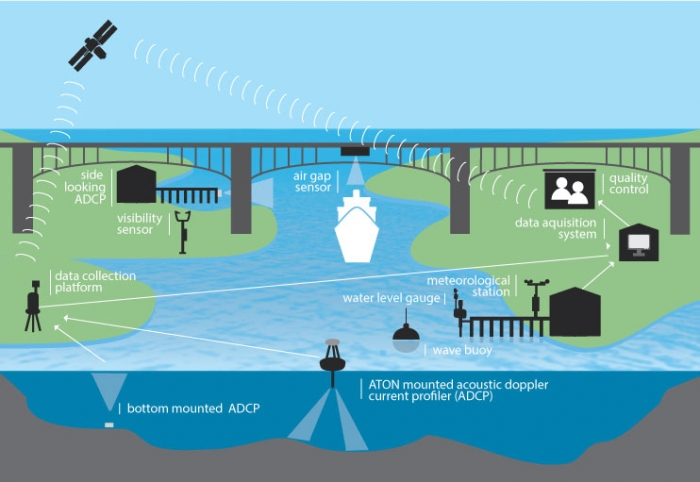 side looking ADCP

visibility sensor

air gap sensor

quality control

data aquisition system

data collection platform

meteorological station

water level gauge

wave buoy

ATON mounted acoustic doppler current profiler (ADCP)

bottom mounted ADCP